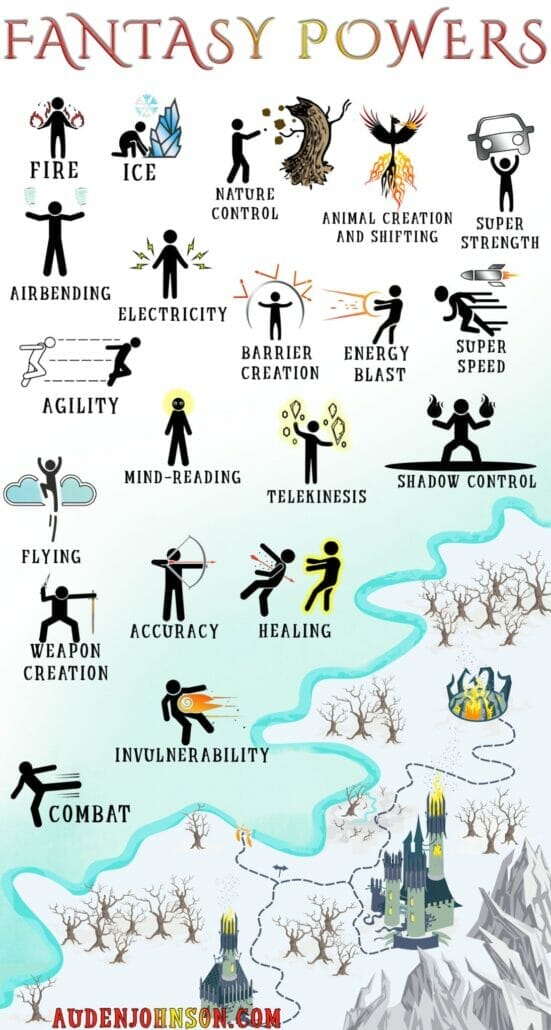 FANTASY POWERS

FIRE

ICE

NATURE CONTROL

ANIMAL CREATION AND SHIFTING

SUPER STRENGTH

AIRBENDING

ELECTRICITY

BARRIER CREATION

ENERGY BLAST

SUPER SPEED

AGILITY

MIND-READING

TELEKINESIS

SHADOW CONTROL

FLYING

WEAPON CREATION

ACCURACY

HEALING

INVULNERABILITY

COMBAT

AUDENJOHNSON.COM